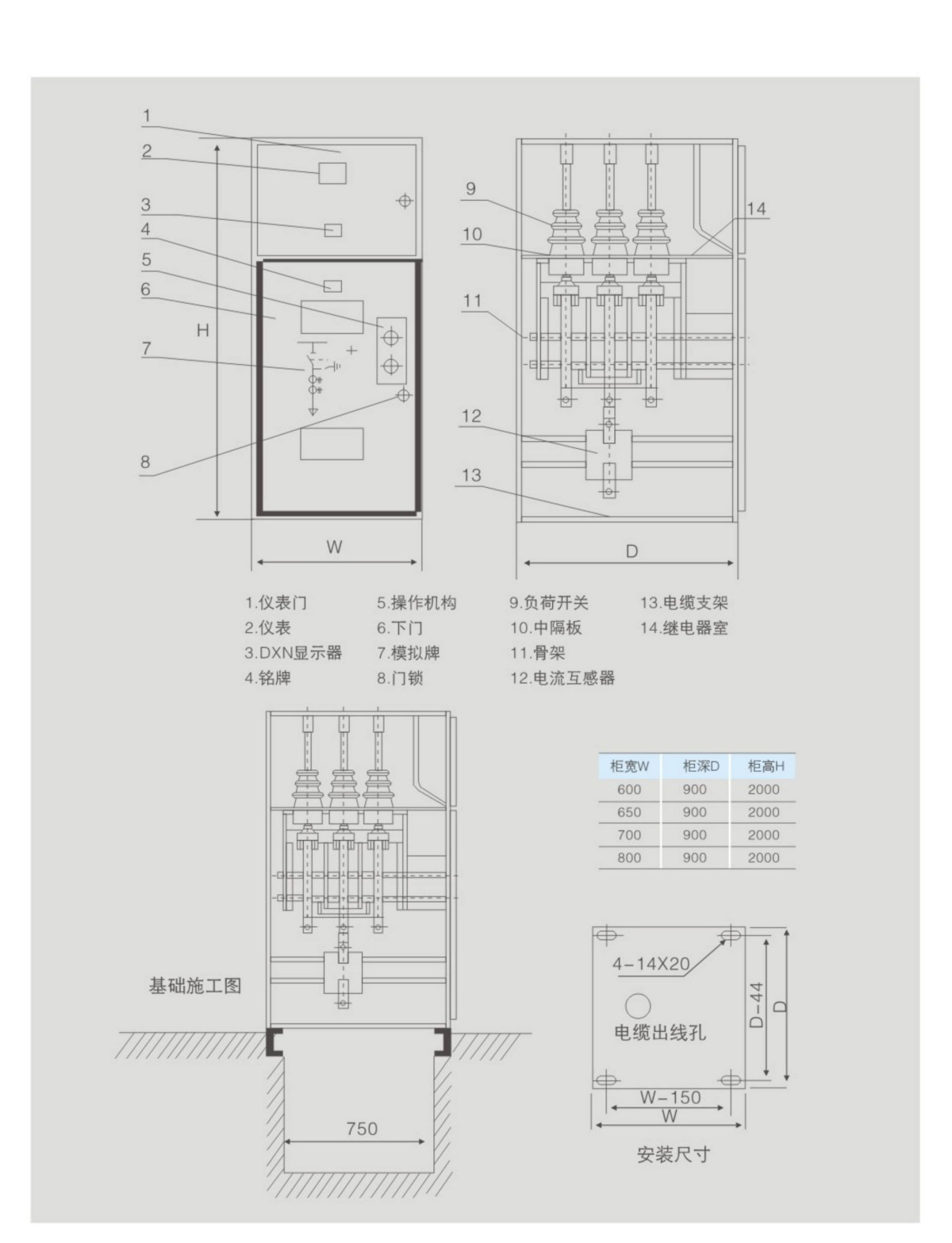 1
2
3
4
5
6
7
8
H
W

9
10
11
12
13
14
D

1.仪表门
2.仪表
3.DXN显示器
4.铭牌

5.操作机构
6.下门
7.模拟牌
8.门锁

9.负荷开关
10.中隔板
11.骨架
12.电流互感器

13.电缆支架
14.继电器室

| 柜宽W | 柜深D | 柜高H |
|---|---|---|
| 600 | 900 | 2000 |
| 650 | 900 | 2000 |
| 700 | 900 | 2000 |
| 800 | 900 | 2000 |

基础施工图
750

4-14X20
电缆出线孔
D-44
D
W-150
W
安装尺寸